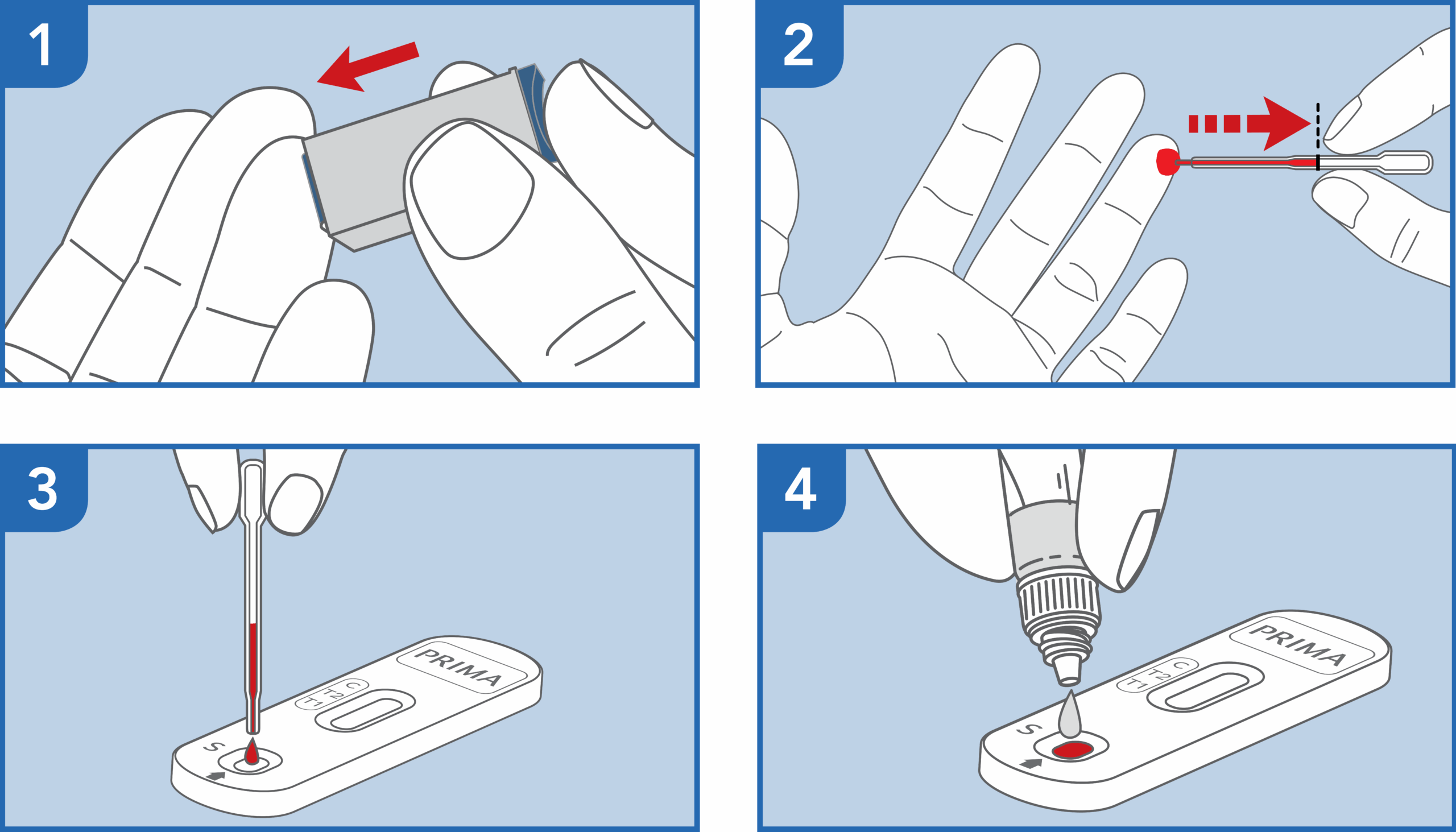 1

2

3

PRIMA
C
T2
T1
S

4

PRIMA
C
T2
T1
S